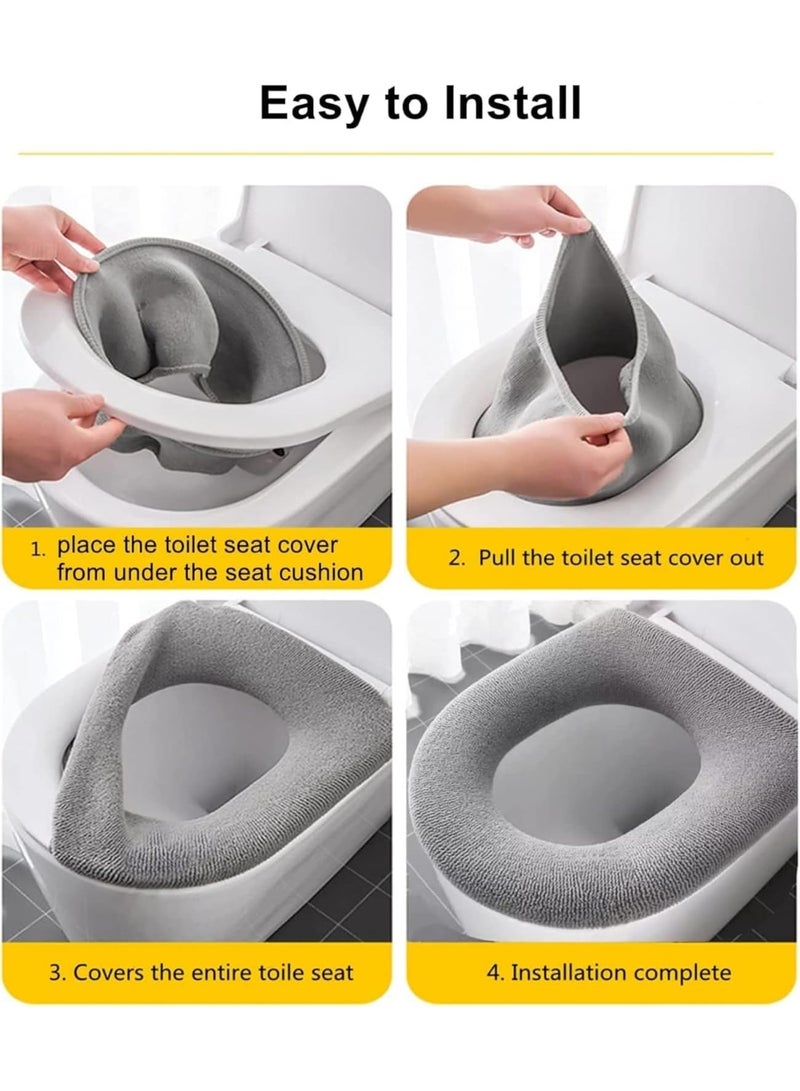 Easy to Install

1. place the toilet seat cover from under the seat cushion

2. Pull the toilet seat cover out

3. Covers the entire toile seat

4. Installation complete